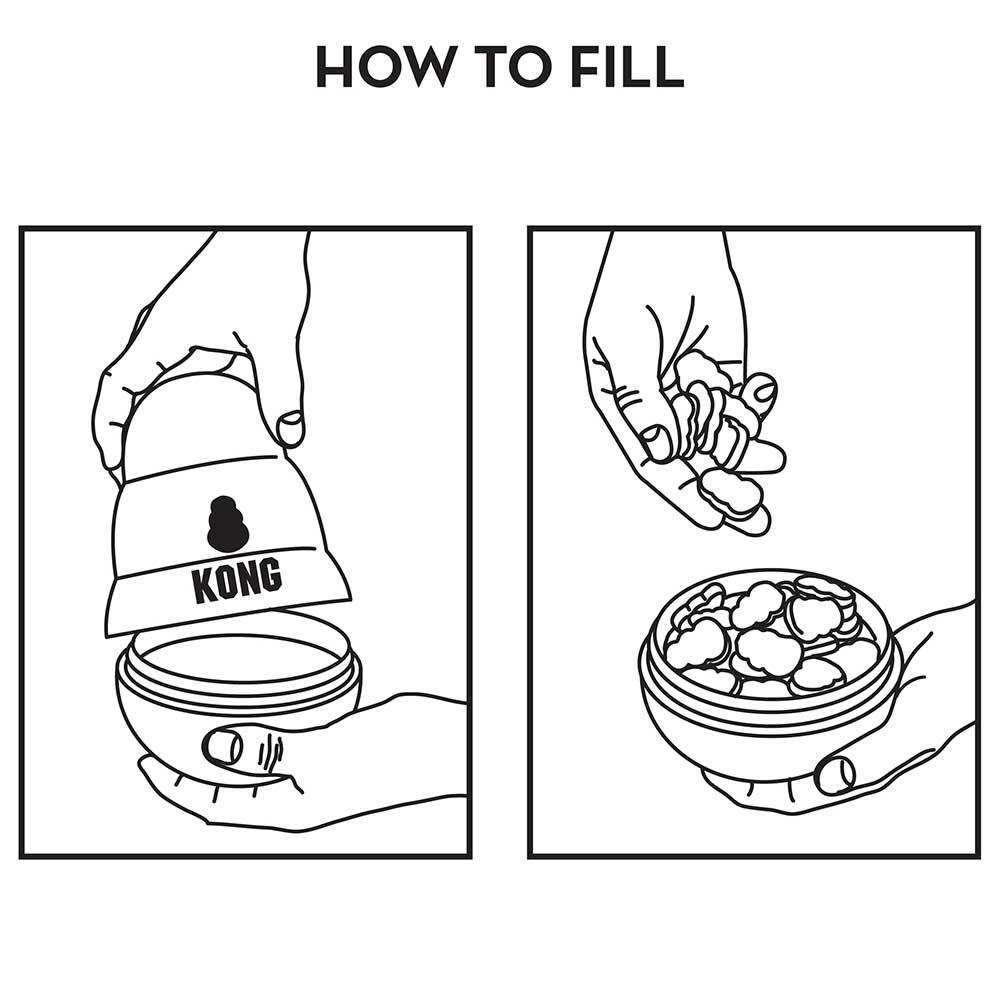 HOW TO FILL

KONG